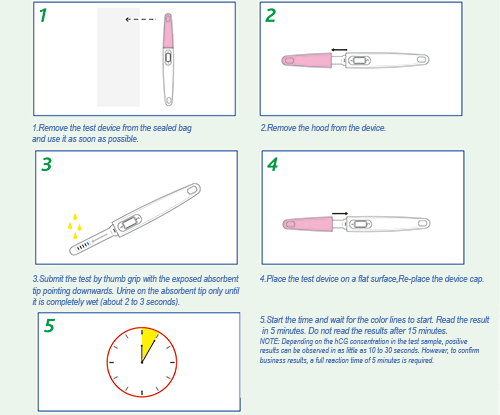 1

1.Remove the test device from the sealed bag and use it as soon as possible.

2

2.Remove the hood from the device.

3

3.Submit the test by thumb grip with the exposed absorbent tip pointing downwards. Urine on the absorbent tip only until it is completely wet (about 2 to 3 seconds).

4

4.Place the test device on a flat surface,Re-place the device cap.

5

5.Start the time and wait for the color lines to start. Read the result in 5 minutes. Do not read the results after 15 minutes.
NOTE: Depending on the hCG concentration in the test sample, positive results can be observed in as little as 10 to 30 seconds. However, to confirm business results, a full reaction time of 5 minutes is required.