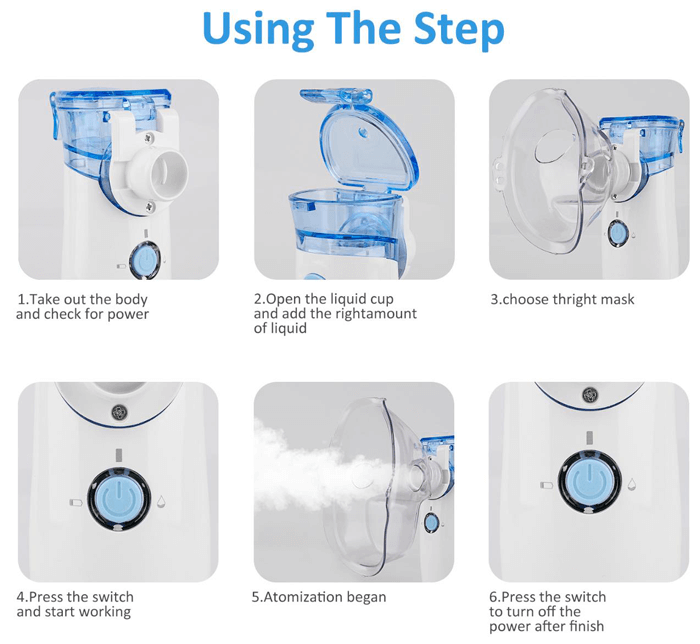 Using The Step

1.Take out the body and check for power

2.Open the liquid cup and add the rightamount of liquid

3.choose thright mask

4.Press the switch and start working

5.Atomization began

6.Press the switch to turn off the power after finish